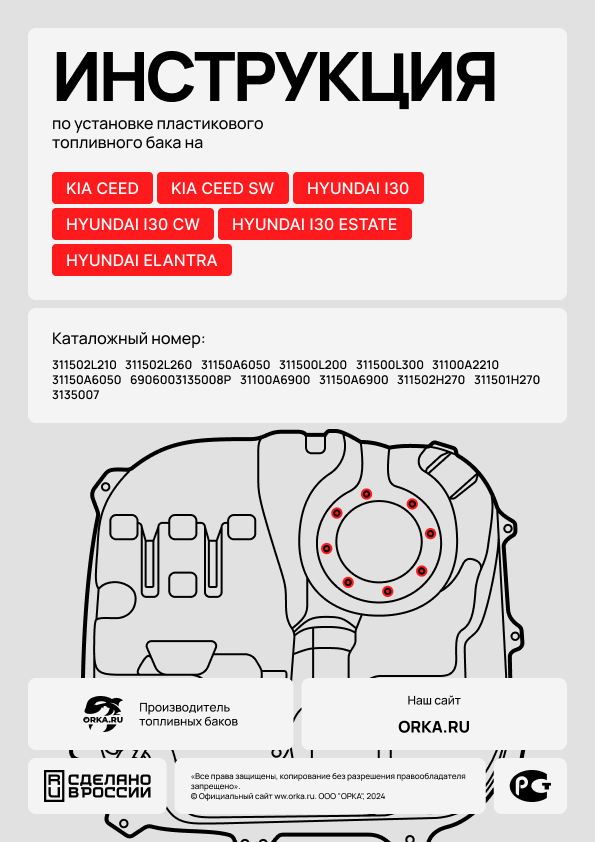 ИНСТРУКЦИЯ
по установке пластикового топливного бака на

KIA CEED
KIA CEED SW
HYUNDAI I30
HYUNDAI I30 CW
HYUNDAI I30 ESTATE
HYUNDAI ELANTRA

Каталожный номер:
311502L210 311502L260 31150A6050 311500L200 311500L300 31100A2210 31150A6050 6906003135008P 31100A6900 31150A6900 311502H270 311501H270 3135007

ORKA.RU
Производитель топливных баков

Наш сайт
ORKA.RU

RU СДЕЛАНО В РОССИИ

«Все права защищены, копирование без разрешения правообладателя запрещено».
© Официальный сайт ww.orka.ru. ООО "ОРКА", 2024

РСТ