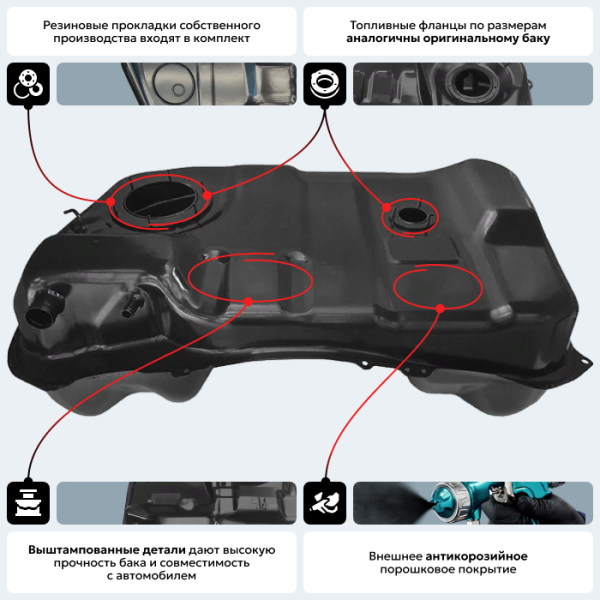 Резиновые прокладки собственного производства входят в комплект

Топливные фланцы по размерам аналогичны оригинальному баку

Выштампованные детали дают высокую прочность бака и совместимость с автомобилем

Внешнее антикорозийное порошковое покрытие