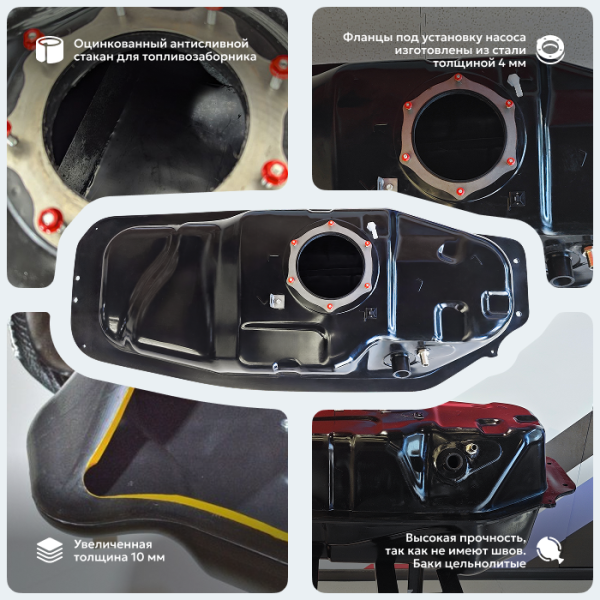 Оцинкованный антисливной стакан для топливозаборника

Фланцы под установку насоса изготовлены из стали толщиной 4 мм

Увеличенная толщина 10 мм

Высокая прочность, так как не имеют швов. Баки цельнолитые